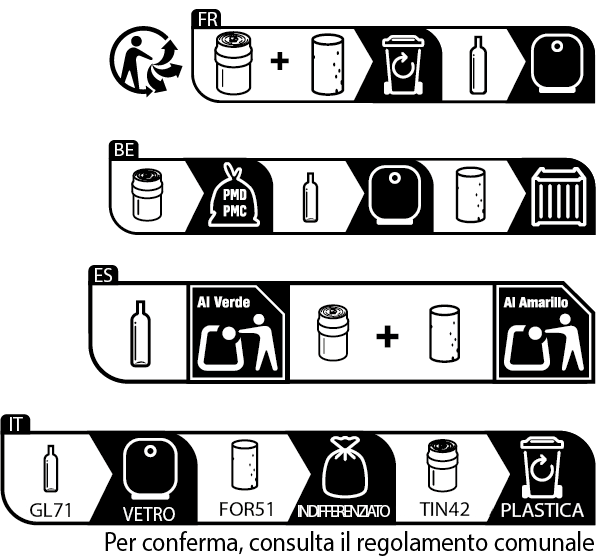 FR

+

BE

PMD
PMC

ES

Al Verde

+

Al Amarillo

IT

GL71

VETRO

FOR51

INDIFFERENZIATO

TIN42

PLASTICA

Per conferma, consulta il regolamento comunale